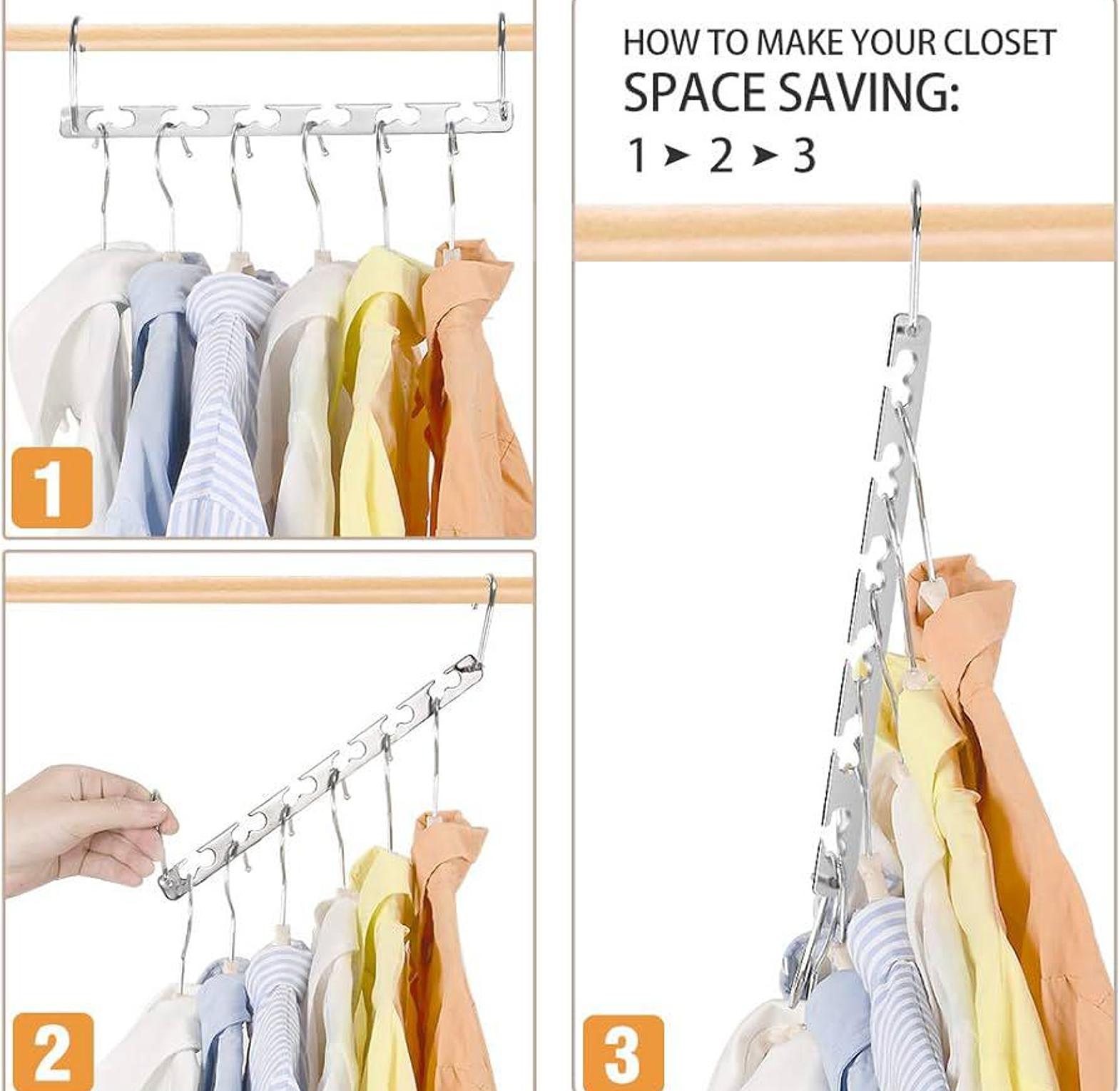 1

2

HOW TO MAKE YOUR CLOSET
SPACE SAVING:
1 ➤ 2 ➤ 3

3