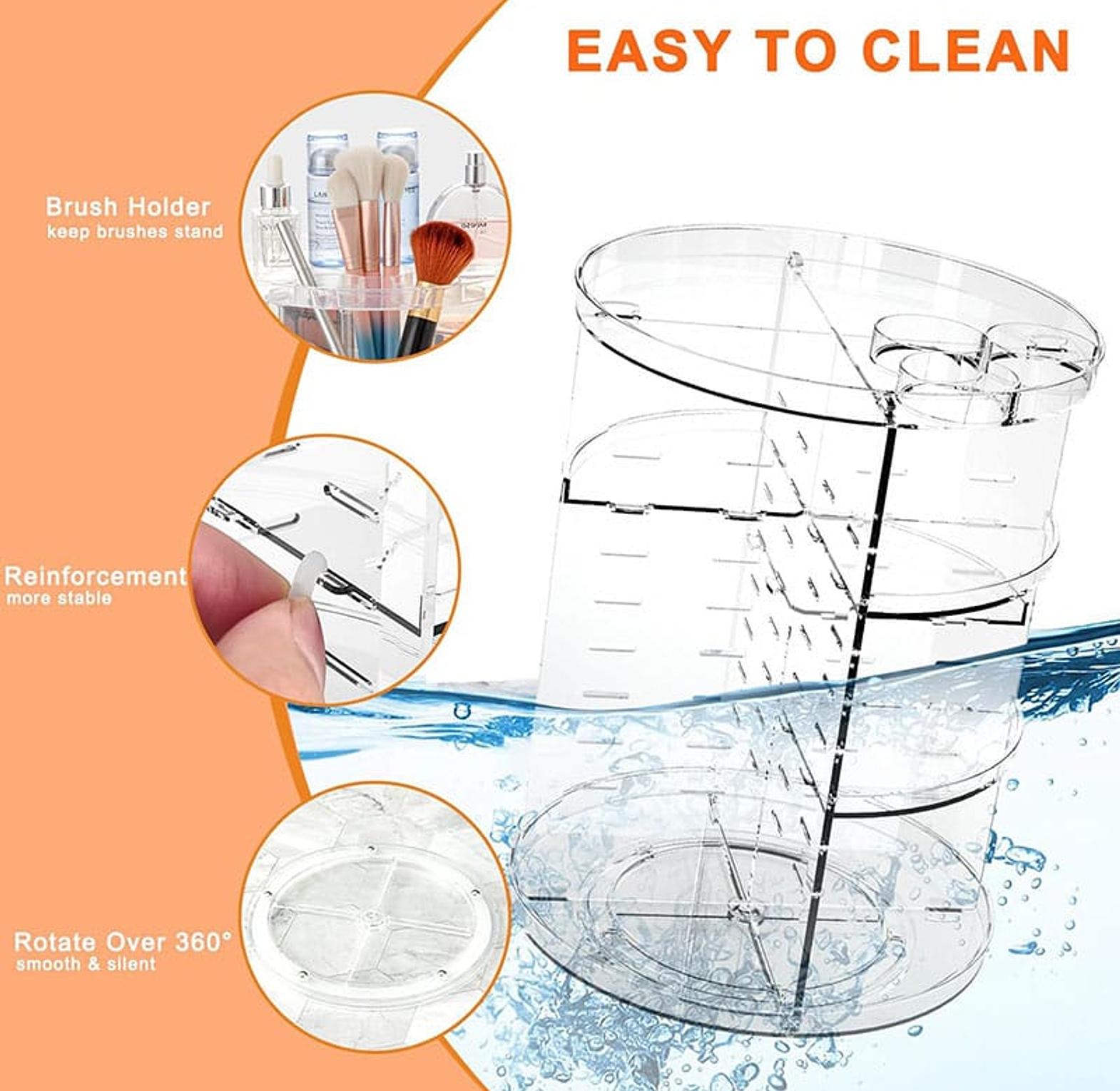 EASY TO CLEAN

Brush Holder
keep brushes stand

Reinforcement
more stable

Rotate Over 360°
smooth & silent