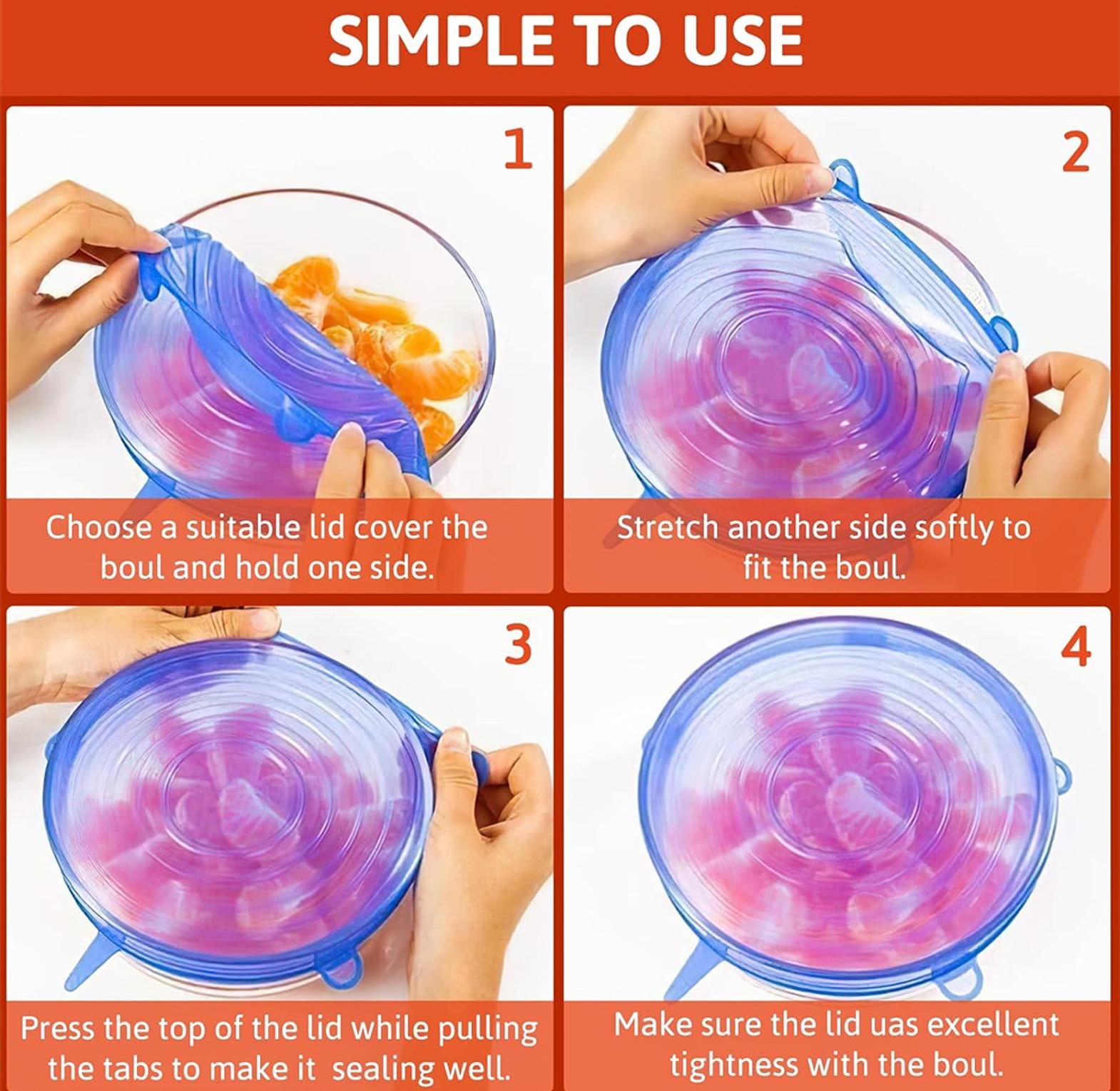 SIMPLE TO USE

1

Choose a suitable lid cover the boul and hold one side.

2

Stretch another side softly to fit the boul.

3

Press the top of the lid while pulling the tabs to make it sealing well.

4

Make sure the lid uas excellent tightness with the boul.