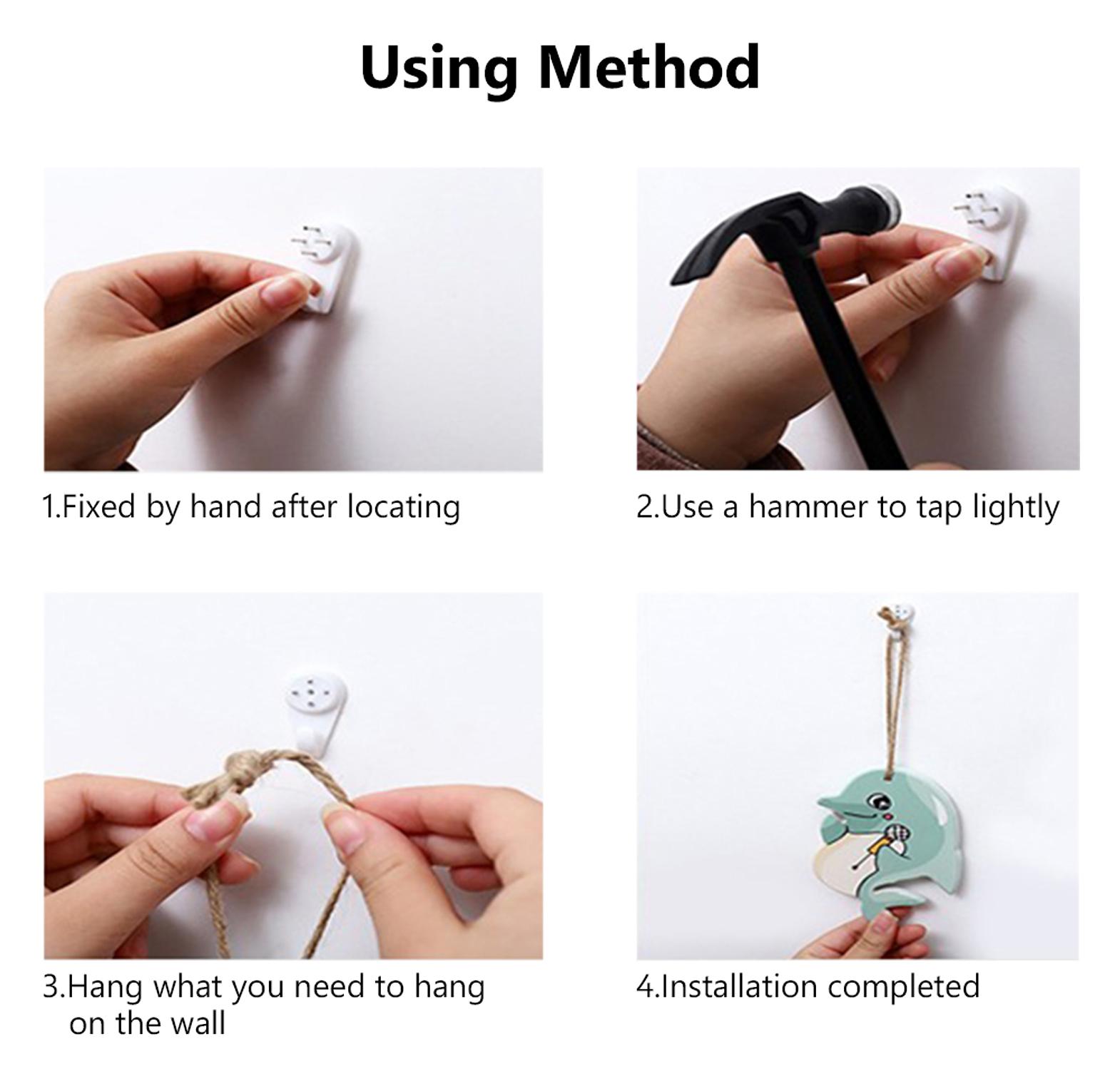 Using Method

1.Fixed by hand after locating

2.Use a hammer to tap lightly

3.Hang what you need to hang on the wall

4.Installation completed