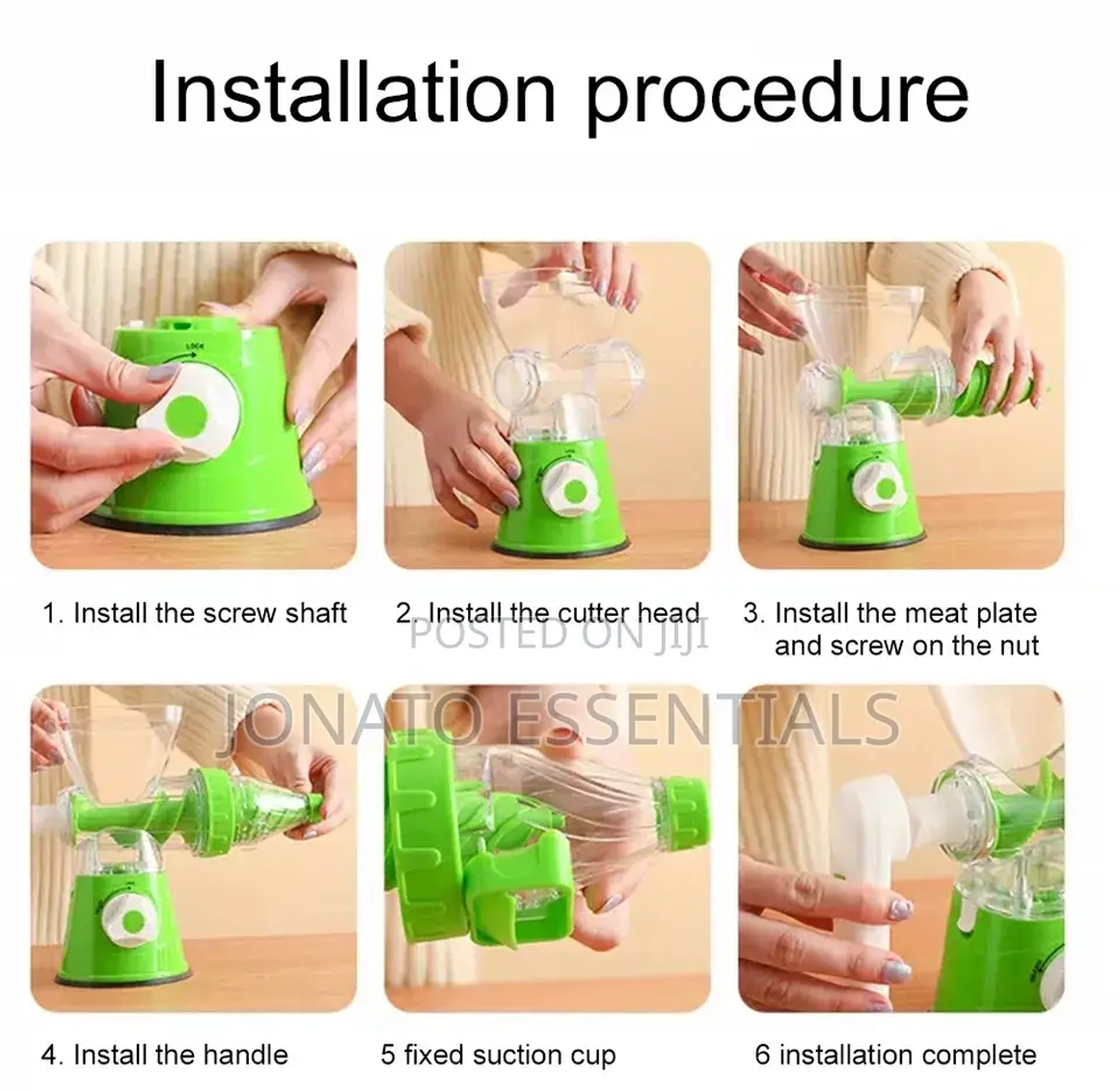 Installation procedure

LOCK

1. Install the screw shaft

2. Install the cutter head

3. Install the meat plate and screw on the nut

POSTED ON JIJI

JONATO ESSENTIALS

4. Install the handle

5 fixed suction cup

6 installation complete