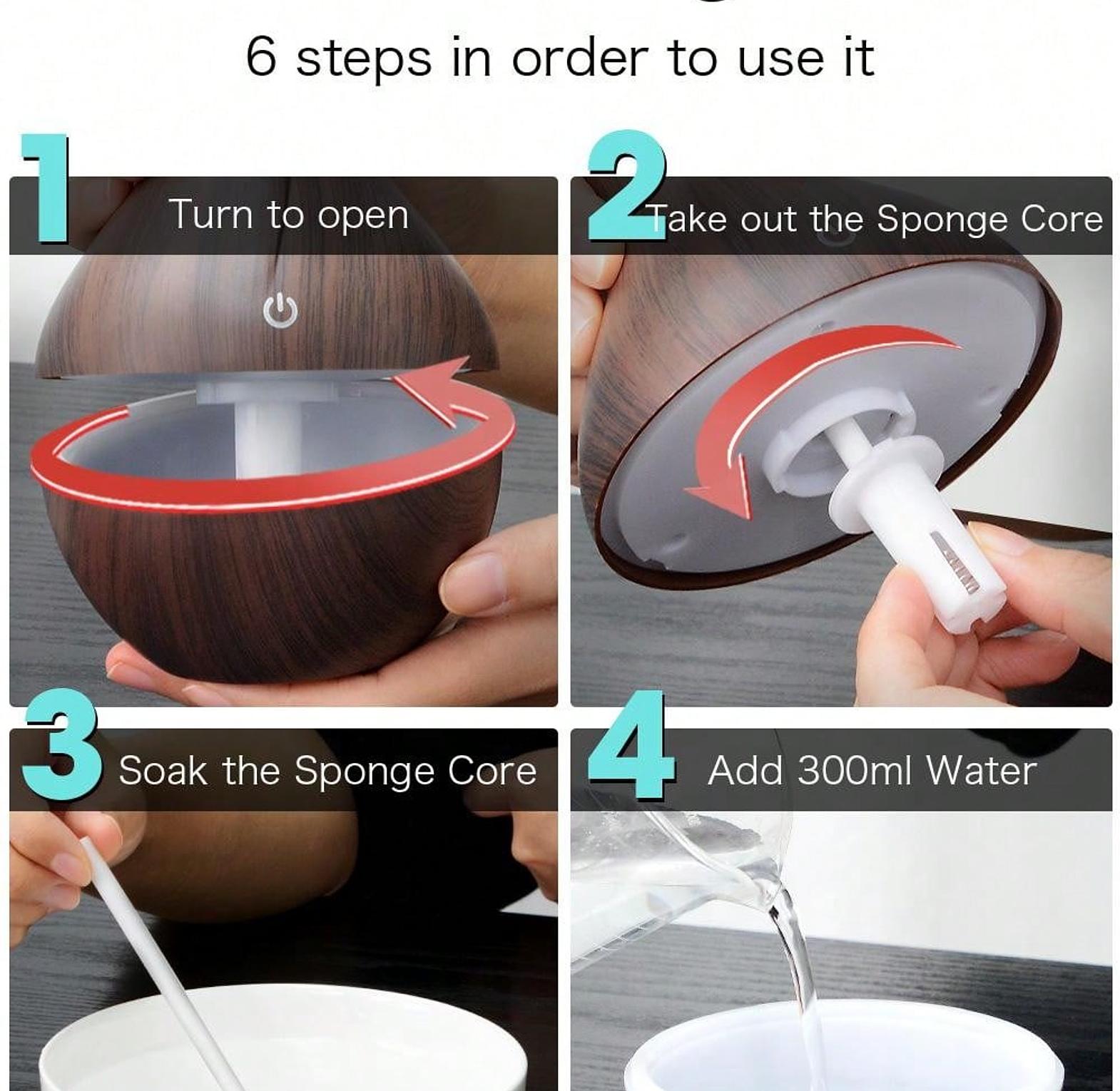 6 steps in order to use it

1 Turn to open

2 Take out the Sponge Core

3 Soak the Sponge Core

4 Add 300ml Water