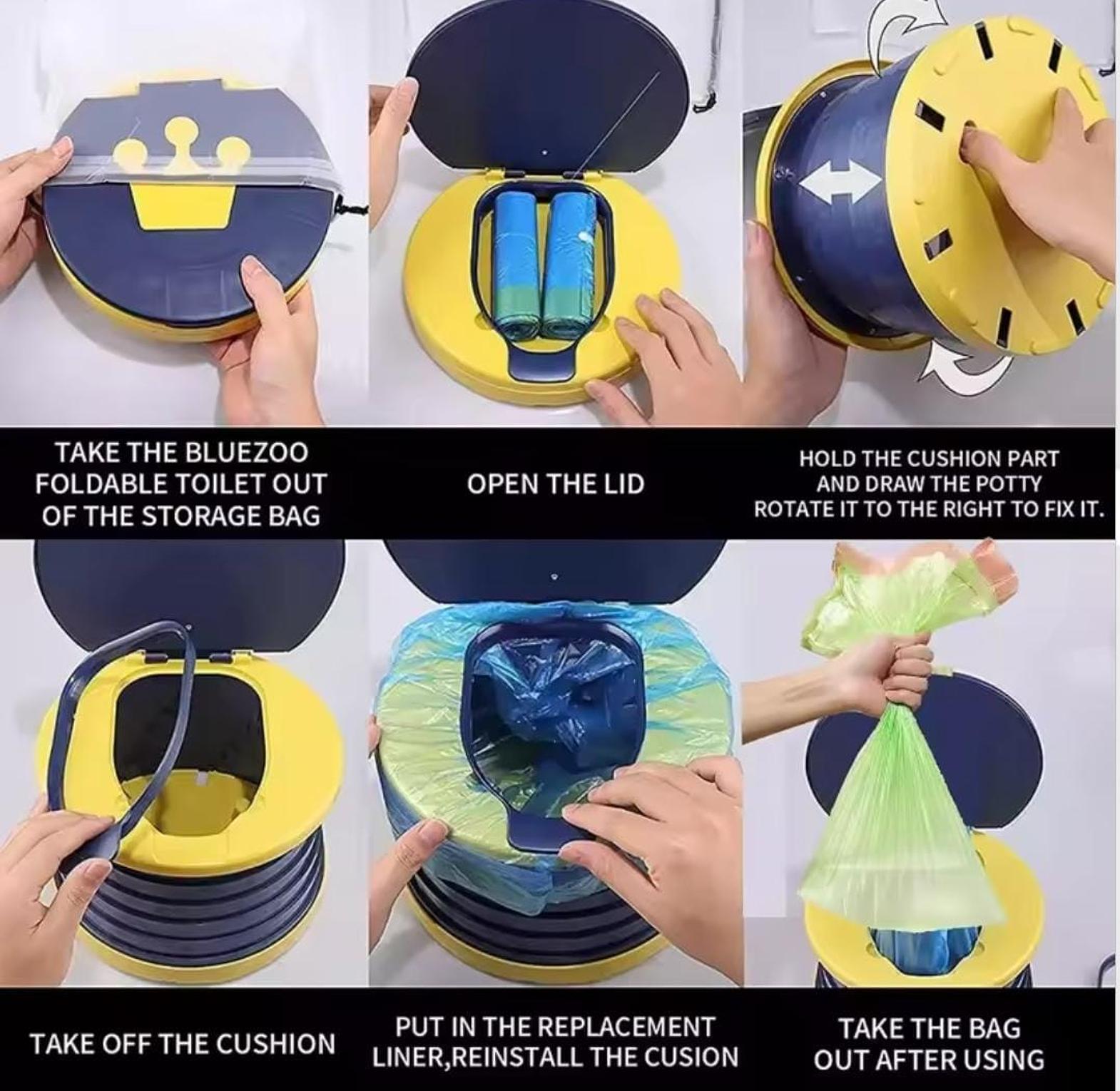 TAKE THE BLUEZOO FOLDABLE TOILET OUT OF THE STORAGE BAG

OPEN THE LID

HOLD THE CUSHION PART AND DRAW THE POTTY ROTATE IT TO THE RIGHT TO FIX IT.

TAKE OFF THE CUSHION

PUT IN THE REPLACEMENT LINER,REINSTALL THE CUSION

TAKE THE BAG OUT AFTER USING